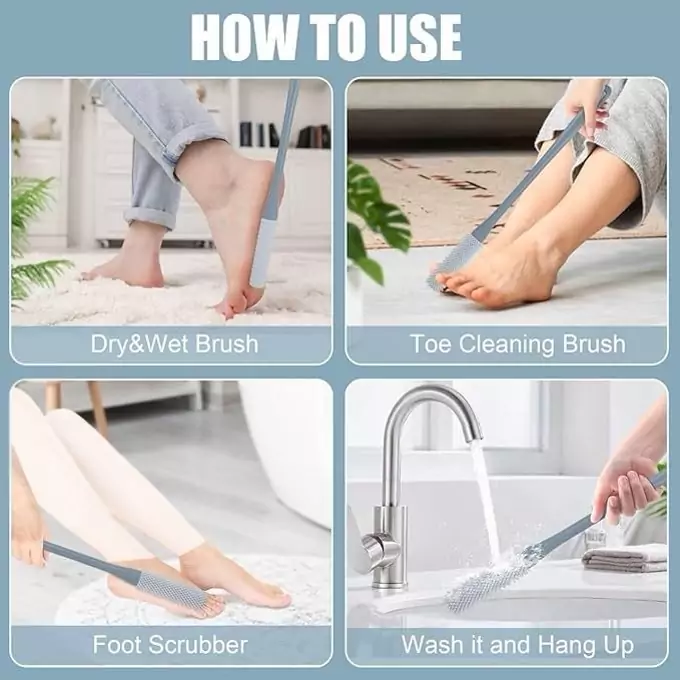 HOW TO USE

Dry&Wet Brush

Toe Cleaning Brush

Foot Scrubber

Wash it and Hang Up